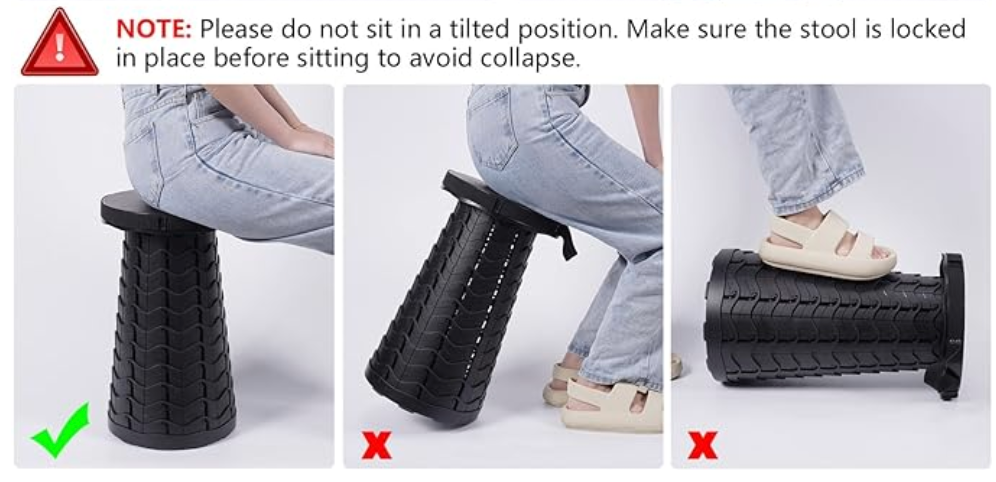 NOTE: Please do not sit in a tilted position. Make sure the stool is locked in place before sitting to avoid collapse.