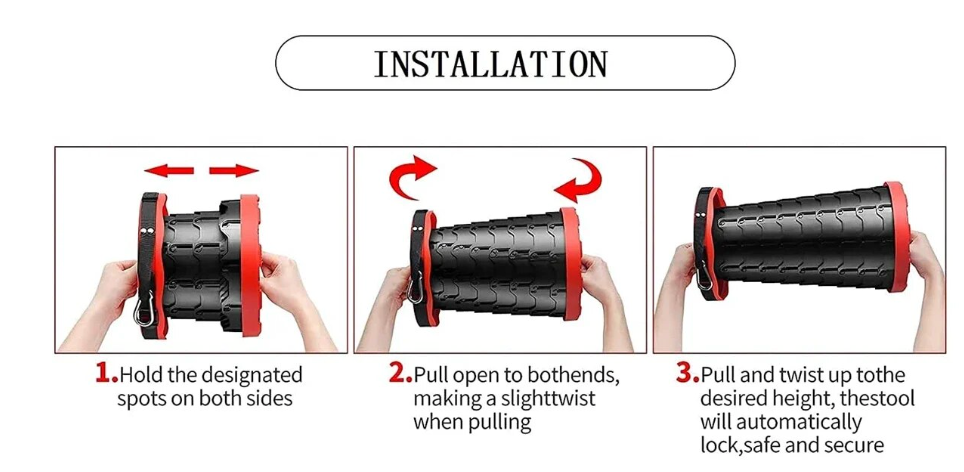 INSTALLATION

1.Hold the designated spots on both sides

2.Pull open to bothends, making a slighttwist when pulling

3.Pull and twist up tothe desired height, thestool will automatically lock,safe and secure